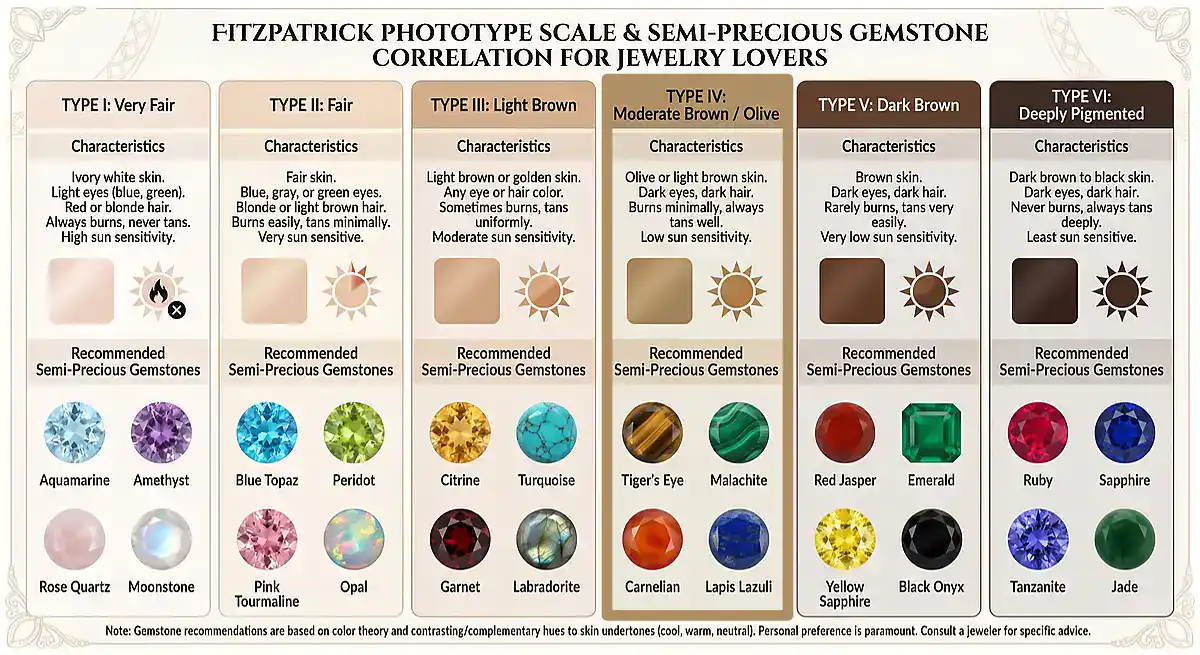 FITZPATRICK PHOTOTYPE SCALE & SEMI-PRECIOUS GEMSTONE CORRELATION FOR JEWELRY LOVERS

TYPE I: Very Fair

Characteristics

Ivory white skin. Light eyes (blue, green). Red or blonde hair. Always burns, never tans. High sun sensitivity.

Recommended Semi-Precious Gemstones

Aquamarine
Amethyst
Rose Quartz
Moonstone

TYPE II: Fair

Characteristics

Fair skin. Blue, gray, or green eyes. Blonde or light brown hair. Burns easily, tans minimally. Very sun sensitive.

Recommended Semi-Precious Gemstones

Blue Topaz
Peridot
Pink Tourmaline
Opal

TYPE III: Light Brown

Characteristics

Light brown or golden skin. Any eye or hair color. Sometimes burns, tans uniformly. Moderate sun sensitivity.

Recommended Semi-Precious Gemstones

Citrine
Turquoise
Garnet
Labradorite

TYPE IV: Moderate Brown / Olive

Characteristics

Olive or light brown skin. Dark eyes, dark hair. Burns minimally, always tans well. Low sun sensitivity.

Recommended Semi-Precious Gemstones

Tiger's Eye
Malachite
Carnelian
Lapis Lazuli

TYPE V: Dark Brown

Characteristics

Brown skin. Dark eyes, dark hair. Rarely burns, tans very easily. Very low sun sensitivity.

Recommended Semi-Precious Gemstones

Red Jasper
Emerald
Yellow Sapphire
Black Onyx

TYPE VI: Deeply Pigmented

Characteristics

Dark brown to black skin. Dark eyes, dark hair. Never burns, always tans deeply. Least sun sensitive.

Recommended Semi-Precious Gemstones

Ruby
Sapphire
Tanzanite
Jade

Note: Gemstone recommendations are based on color theory and contrasting/complementary hues to skin undertones (cool, warm, neutral). Personal preference is paramount. Consult a jeweler for specific advice.