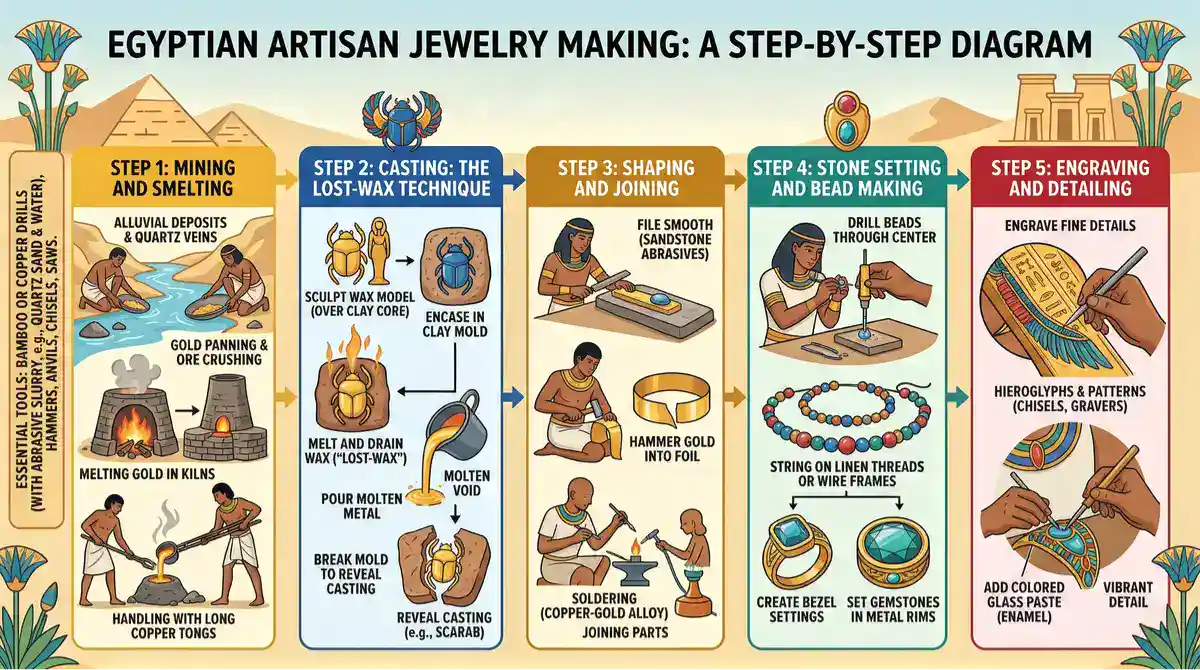 EGYPTIAN ARTISAN JEWELRY MAKING: A STEP-BY-STEP DIAGRAM

ESSENTIAL TOOLS: BAMBOO OR COPPER DRILLS (WITH ABRASIVE SLURRY, e.g., QUARTZ SAND & WATER), HAMMERS, ANVILS, CHISELS, SAWS.

STEP 1: MINING AND SMELTING

ALLUVIAL DEPOSITS & QUARTZ VEINS

GOLD PANNING & ORE CRUSHING

MELTING GOLD IN KILNS

HANDLING WITH LONG COPPER TONGS

STEP 2: CASTING: THE LOST-WAX TECHNIQUE

SCULPT WAX MODEL (OVER CLAY CORE)

ENCASE IN CLAY MOLD

MELT AND DRAIN WAX ("LOST-WAX")

MOLTEN VOID

POUR MOLTEN METAL

BREAK MOLD TO REVEAL CASTING

REVEAL CASTING (e.g., SCARAB)

STEP 3: SHAPING AND JOINING

FILE SMOOTH (SANDSTONE ABRASIVES)

HAMMER GOLD INTO FOIL

SOLDERING (COPPER-GOLD ALLOY) JOINING PARTS

STEP 4: STONE SETTING AND BEAD MAKING

DRILL BEADS THROUGH CENTER

STRING ON LINEN THREADS OR WIRE FRAMES

CREATE BEZEL SETTINGS

SET GEMSTONES IN METAL RIMS

STEP 5: ENGRAVING AND DETAILING

ENGRAVE FINE DETAILS

HIEROGLYPHS & PATTERNS (CHISELS, GRAVERS)

ADD COLORED GLASS PASTE (ENAMEL)

VIBRANT DETAIL